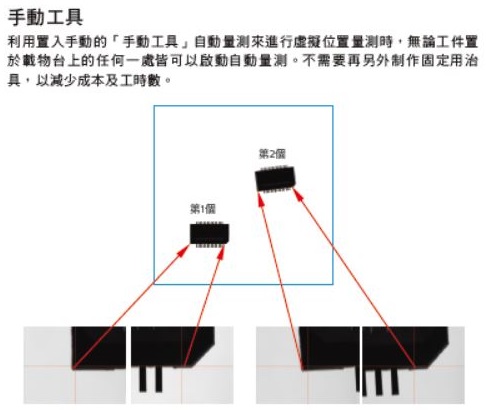 手動工具

利用置入手動的「手動工具」自動量測來進行虛擬位置量測時，無論工件置於載物台上的任何一處皆可以啟動自動量測。不需要再另外制作固定用治具，以減少成本及工時數。

第2個

第1個