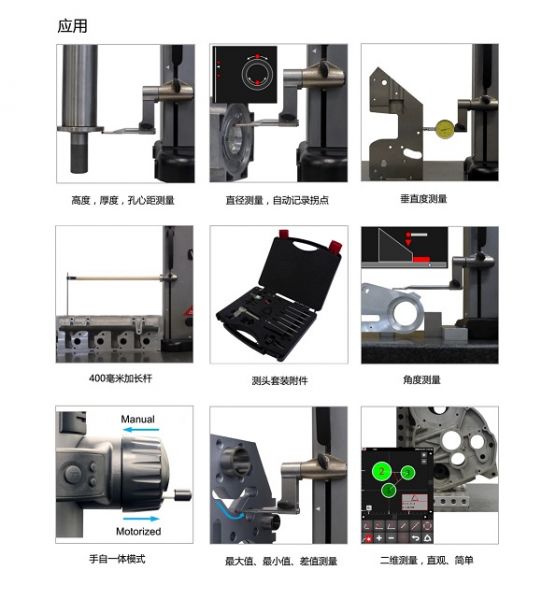 应用

高度，厚度，孔心距测量

直径测量，自动记录拐点

垂直度测量

400毫米加长杆

测头套装附件

角度测量

Manual

Motorized

手自一体模式

最大值、最小值、差值测量

2

3

1

二维测量，直观、简单